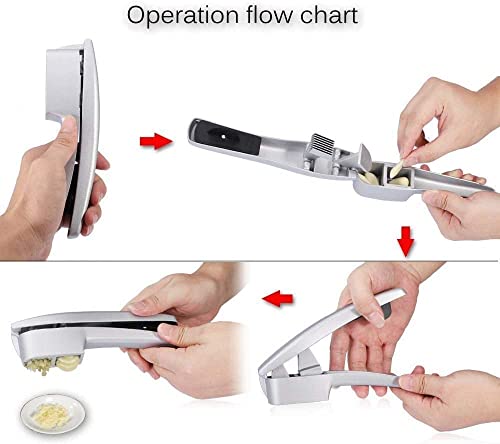 Operation flow chart