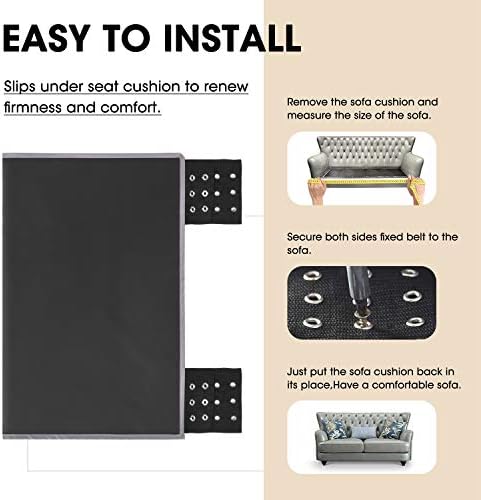 EASY TO INSTALL

Slips under seat cushion to renew firmness and comfort.

Remove the sofa cushion and measure the size of the sofa.

Secure both sides fixed belt to the sofa.

Just put the sofa cushion back in its place,Have a comfortable sofa.