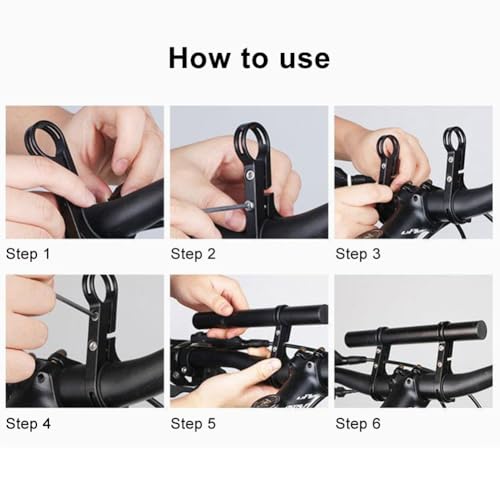 How to use

Step 1

Step 2

Step 3

Step 4

Step 5

Step 6