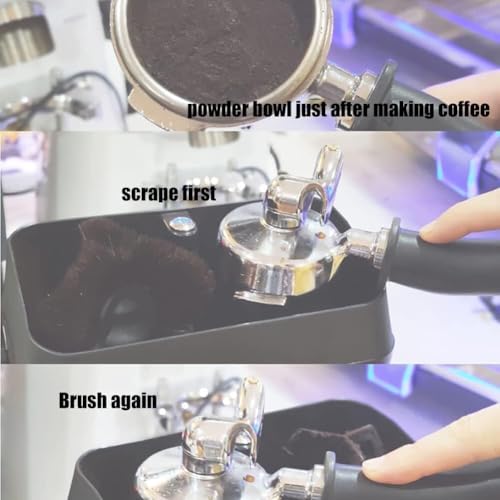 powder bowl just after making coffee

scrape first

Brush again