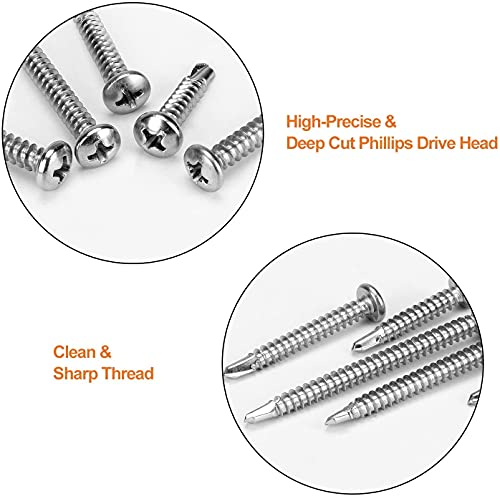 High-Precise &
Deep Cut Phillips Drive Head

Clean &
Sharp Thread