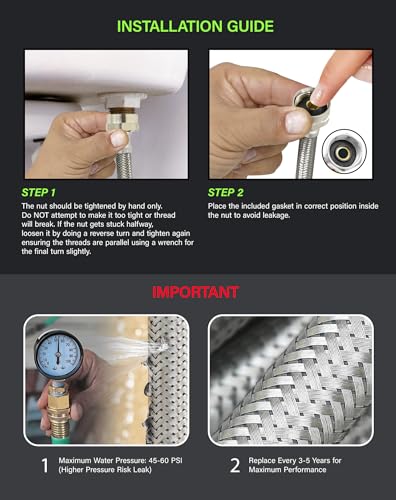 INSTALLATION GUIDE

STEP 1

The nut should be tightened by hand only. Do NOT attempt to make it too tight or thread will break. If the nut gets stuck halfway, loosen it by doing a reverse turn and tighten again ensuring the threads are parallel using a wrench for the final turn slightly.

STEP 2

Place the included gasket in correct position inside the nut to avoid leakage.

IMPORTANT

1 Maximum Water Pressure: 45-60 PSI (Higher Pressure Risk Leak)

2 Replace Every 3-5 Years for Maximum Performance