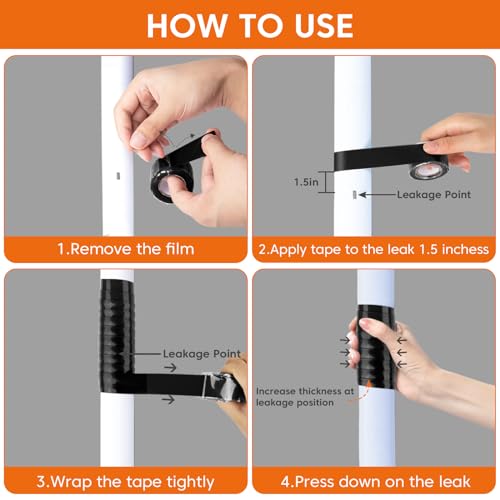 HOW TO USE

1.Remove the film

1.5in

Leakage Point

2.Apply tape to the leak 1.5 inchess

Leakage Point

3.Wrap the tape tightly

Increase thickness at leakage position

4.Press down on the leak