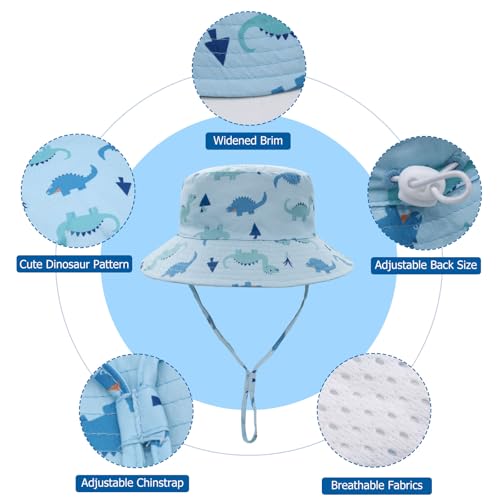 Widened Brim

Cute Dinosaur Pattern

Adjustable Back Size

Adjustable Chinstrap

Breathable Fabrics