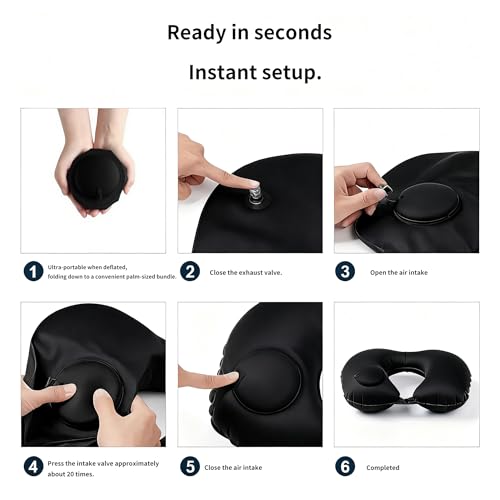 Ready in seconds

Instant setup.

1 Ultra-portable when deflated, folding down to a convenient palm-sized bundle.

2 Close the exhaust valve.

3 Open the air intake

4 Press the intake valve approximately about 20 times.

5 Close the air intake

6 Completed