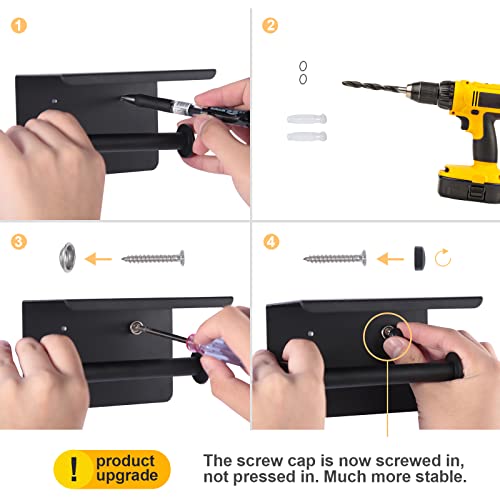 1

2

3

4

!
product upgrade

The screw cap is now screwed in, not pressed in. Much more stable.