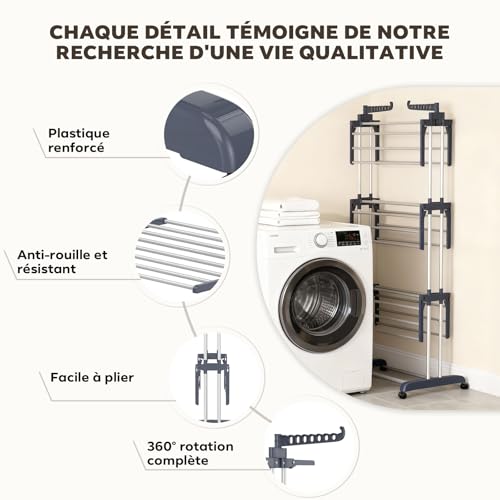 CHAQUE DÉTAIL TÉMOIGNE DE NOTRE RECHERCHE D'UNE VIE QUALITATIVE

Plastique renforcé

Anti-rouille et résistant

Facile à plier

360° rotation complète