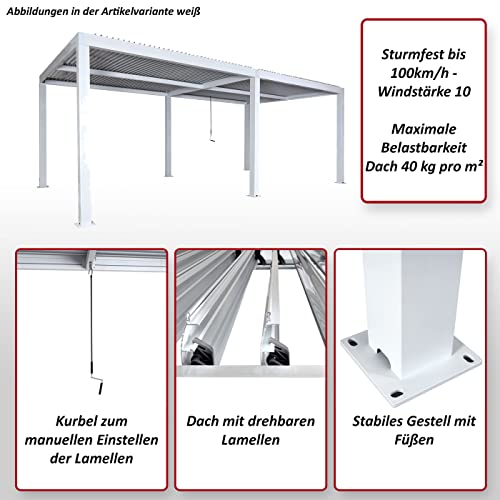 Abbildungen in der Artikelvariante weiß

Sturmfest bis 100km/h - Windstärke 10

Maximale Belastbarkeit Dach 40 kg pro m²

Kurbel zum manuellen Einstellen der Lamellen

Dach mit drehbaren Lamellen

Stabiles Gestell mit Füßen