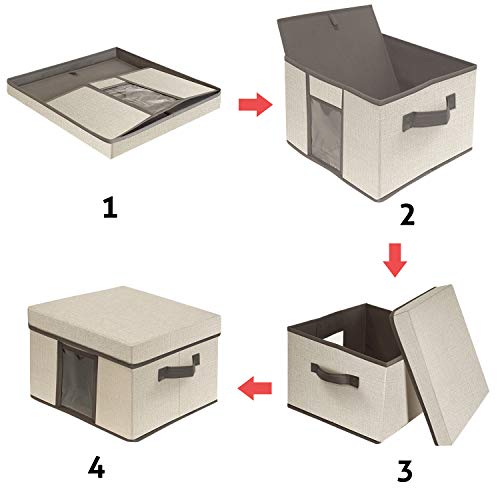 1

2

4

3