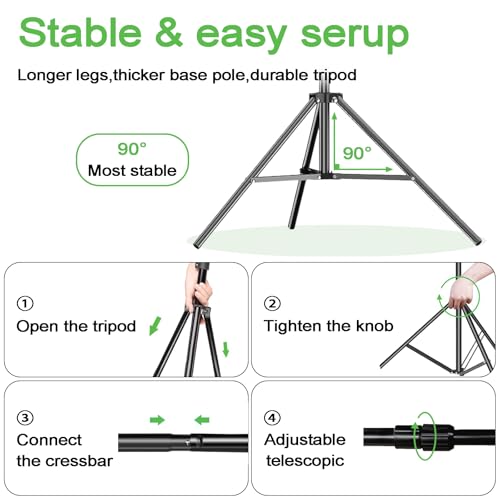 Stable & easy serup

Longer legs,thicker base pole,durable tripod

90°
Most stable

90°

①
Open the tripod

②
Tighten the knob

③
Connect the cressbar

④
Adjustable telescopic