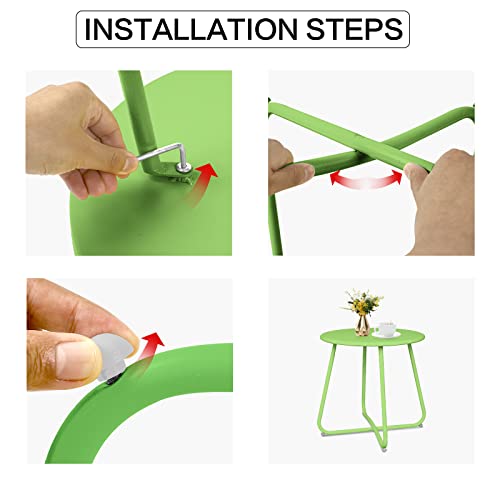 INSTALLATION STEPS