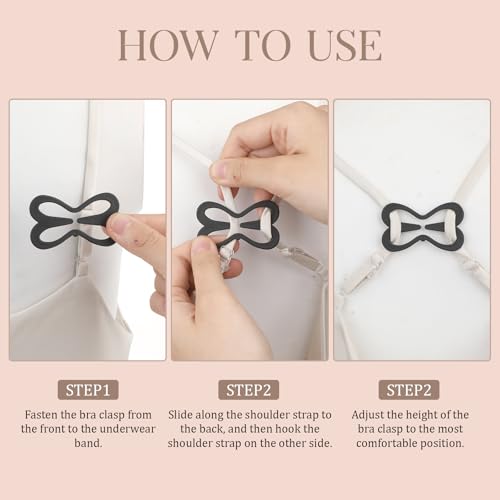 HOW TO USE

STEP1

Fasten the bra clasp from the front to the underwear band.

STEP2

Slide along the shoulder strap to the back, and then hook the shoulder strap on the other side.

STEP2

Adjust the height of the bra clasp to the most comfortable position.