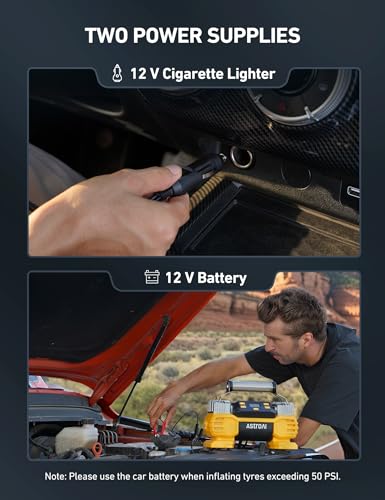 TWO POWER SUPPLIES

12 V Cigarette Lighter

12 V Battery

ASTROAI

Note: Please use the car battery when inflating tyres exceeding 50 PSI.