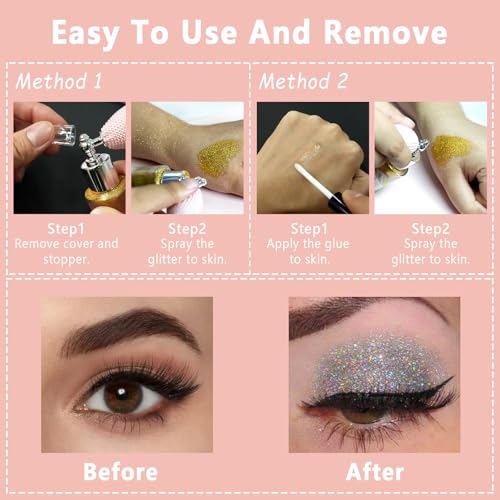 Easy To Use And Remove

Method 1

Step1
Remove cover and stopper.

Step2
Spray the glitter to skin.

Method 2

Step1
Apply the glue to skin.

Step2
Spray the glitter to skin.

Before

After