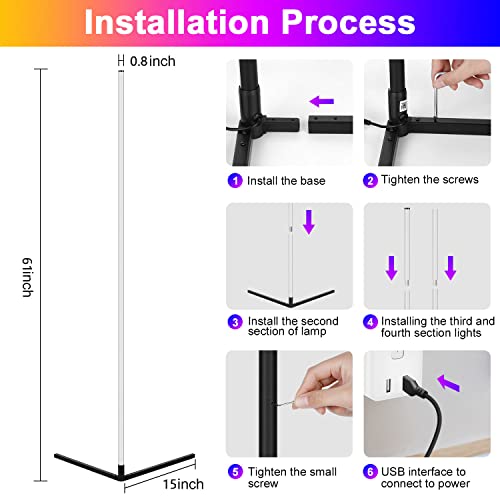 Installation Process

0.8inch

61inch

15inch

1 Install the base

2 Tighten the screws

3 Install the second section of lamp

4 Installing the third and fourth section lights

5 Tighten the small screw

6 USB interface to connect to power