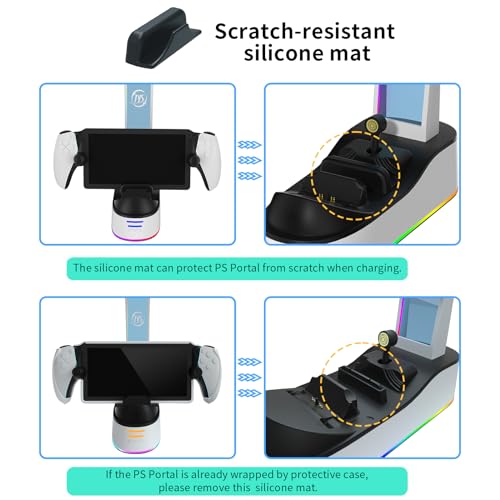 Scratch-resistant silicone mat

The silicone mat can protect PS Portal from scratch when charging.

If the PS Portal is already wrapped by protective case, please remove this silicone mat.