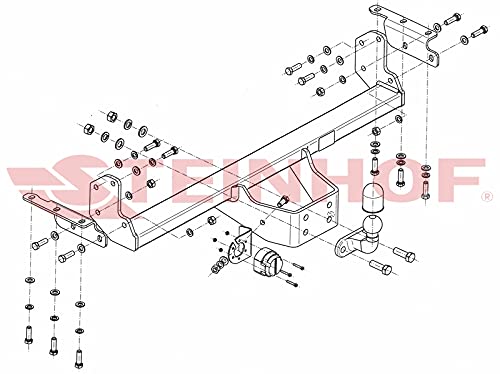 STEINHOF ®