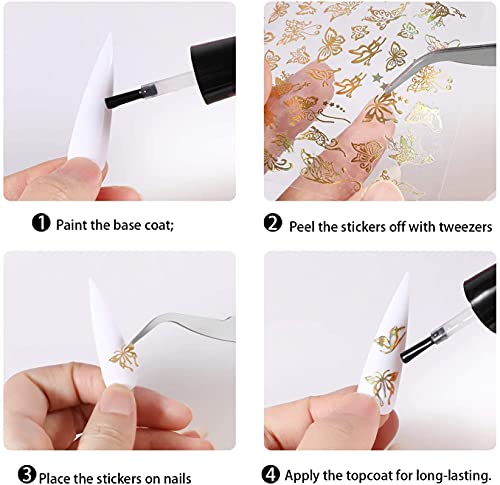 ❶ Paint the base coat;

❷ Peel the stickers off with tweezers

❸ Place the stickers on nails

❹ Apply the topcoat for long-lasting.