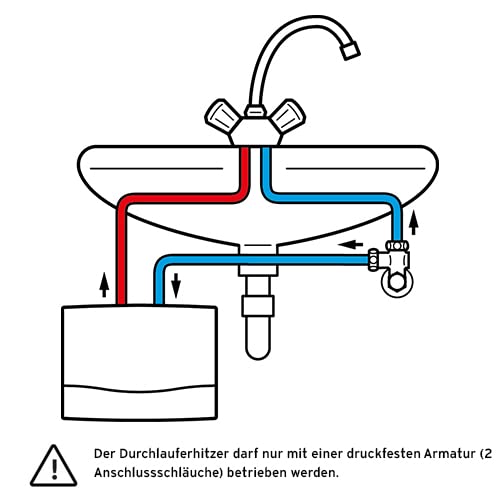 Der Durchlauferhitzer darf nur mit einer druckfesten Armatur (2 Anschlussschläuche) betrieben werden.