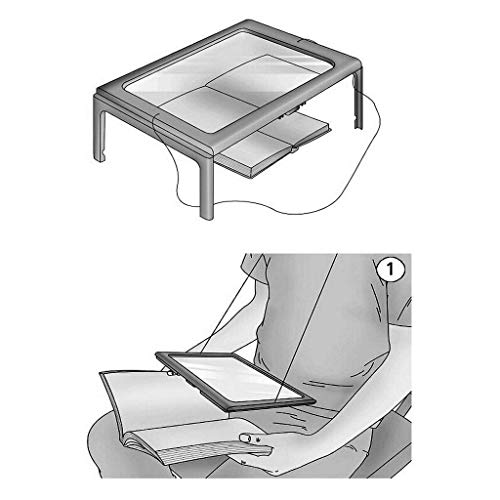 1