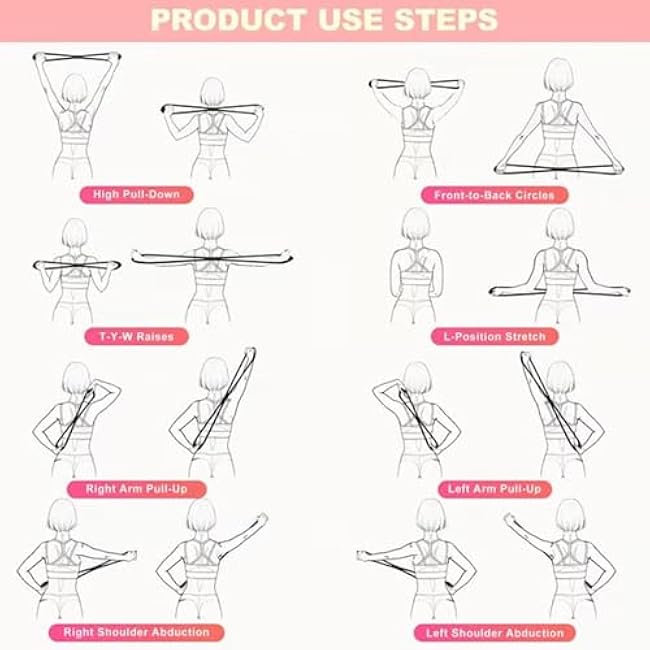 PRODUCT USE STEPS

High Pull-Down

Front-to-Back Circles

T-Y-W Raises

L-Position Stretch

Right Arm Pull-Up

Left Arm Pull-Up

Right Shoulder Abduction

Left Shoulder Abduction