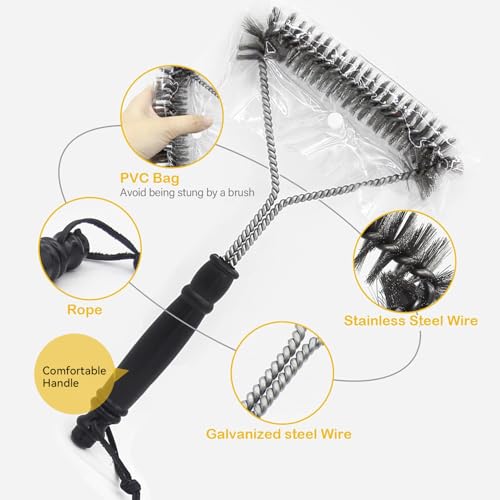 PVC Bag
Avoid being stung by a brush

Rope

Stainless Steel Wire

Comfortable Handle

Galvanized steel Wire