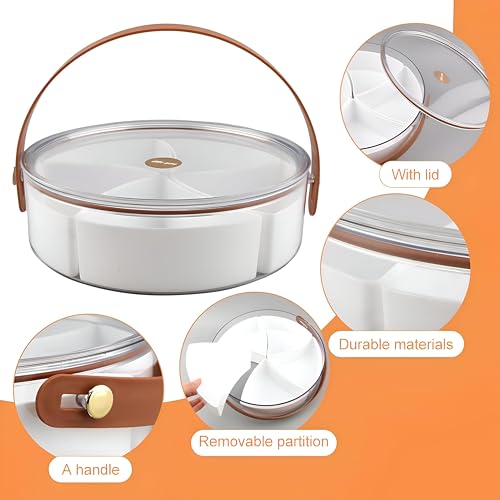 With lid

Durable materials

Removable partition

A handle