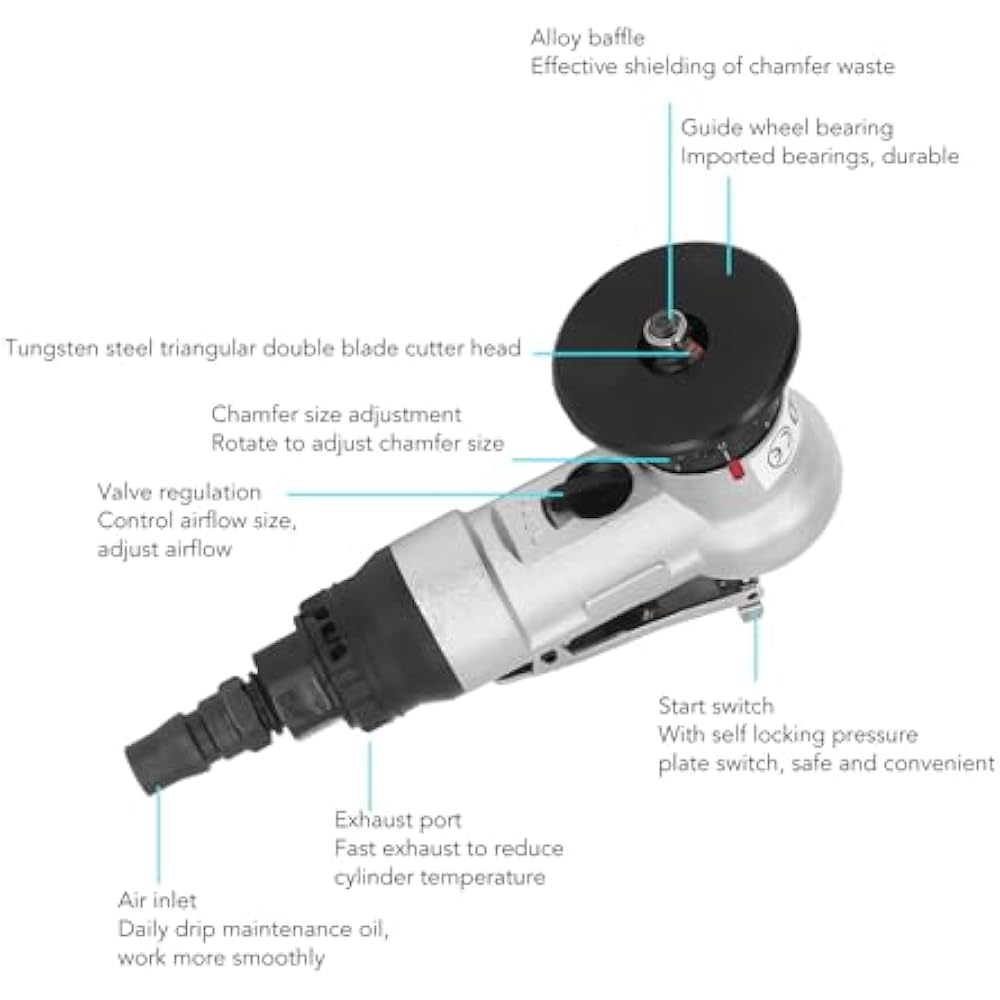 Alloy baffle
Effective shielding of chamfer waste

Guide wheel bearing
Imported bearings, durable

Tungsten steel triangular double blade cutter head

Chamfer size adjustment
Rotate to adjust chamfer size

Valve regulation
Control airflow size, adjust airflow

Start switch
With self locking pressure plate switch, safe and convenient

Exhaust port
Fast exhaust to reduce cylinder temperature

Air inlet
Daily drip maintenance oil, work more smoothly