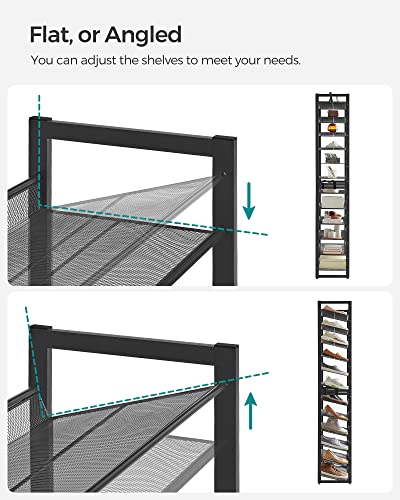 Flat, or Angled

You can adjust the shelves to meet your needs.