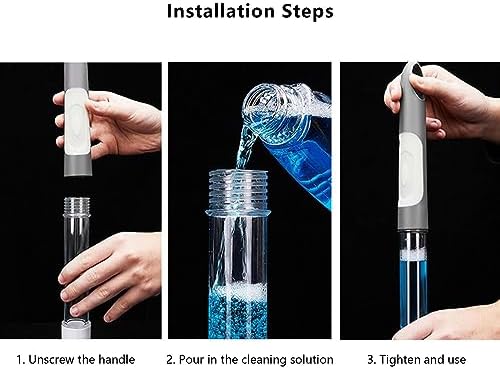 Installation Steps

1. Unscrew the handle

2. Pour in the cleaning solution

3. Tighten and use