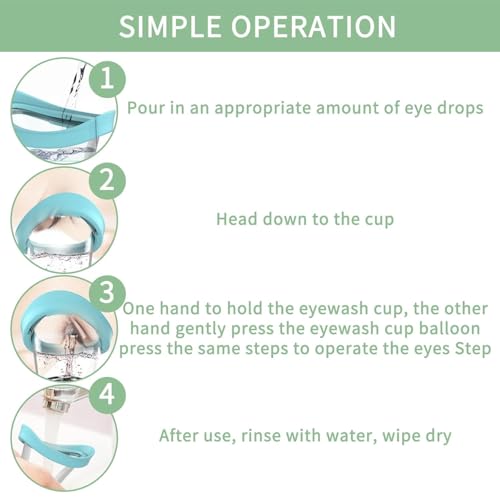 SIMPLE OPERATION

1

Pour in an appropriate amount of eye drops

2

Head down to the cup

3

One hand to hold the eyewash cup, the other hand gently press the eyewash cup balloon press the same steps to operate the eyes Step

4

After use, rinse with water, wipe dry