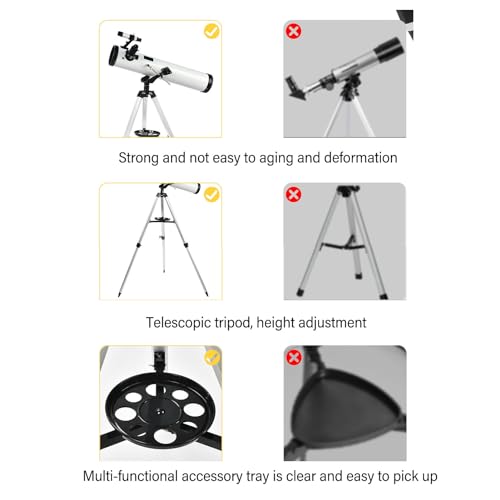 Strong and not easy to aging and deformation

Telescopic tripod, height adjustment

Multi-functional accessory tray is clear and easy to pick up