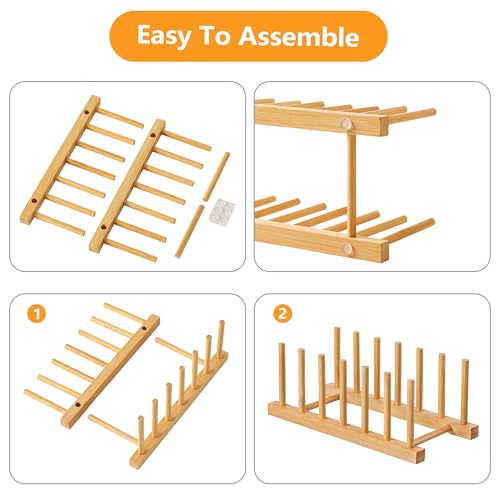 Easy To Assemble

1

2