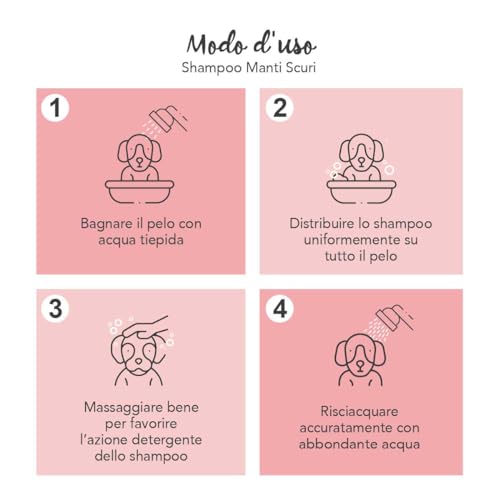 Modo d'uso
Shampoo Manti Scuri

1
Bagnare il pelo con acqua tiepida

2
Distribuire lo shampoo uniformemente su tutto il pelo

3
Massaggiare bene per favorire l'azione detergente dello shampoo

4
Risciacquare accuratamente con abbondante acqua