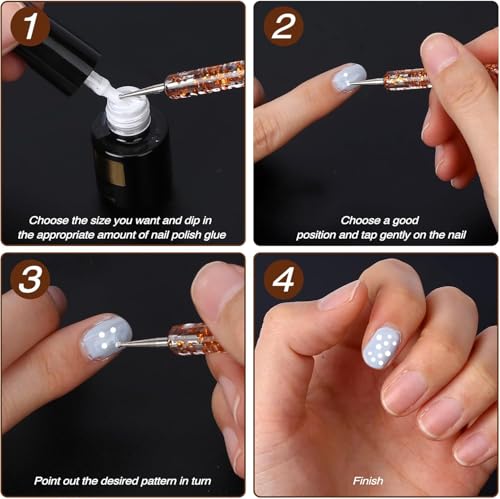 1

Choose the size you want and dip in the appropriate amount of nail polish glue

2

Choose a good position and tap gently on the nail

3

Point out the desired pattern in turn

4

Finish