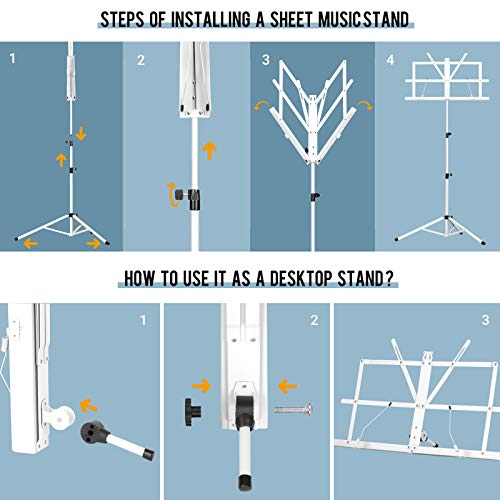 STEPS OF INSTALLING A SHEET MUSICSTAND

1

2

3

4

HOW TO USE IT AS A DESKTOP STAND?

1

2

3