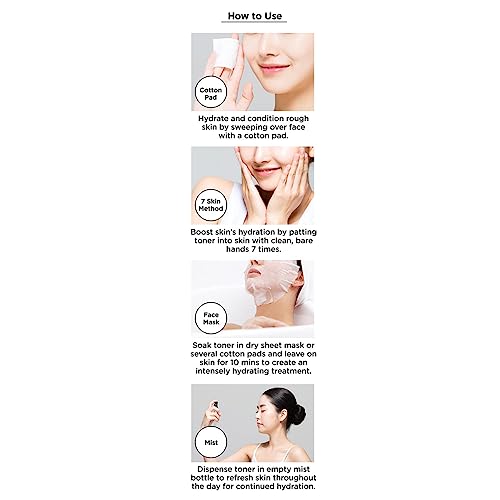 How to Use

Cotton Pad

Hydrate and condition rough skin by sweeping over face with a cotton pad.

7 Skin Method

Boost skin's hydration by patting toner into skin with clean, bare hands 7 times.

Face Mask

Soak toner in dry sheet mask or several cotton pads and leave on skin for 10 mins to create an intensely hydrating treatment.

Mist

Dispense toner in empty mist bottle to refresh skin throughout the day for continued hydration.