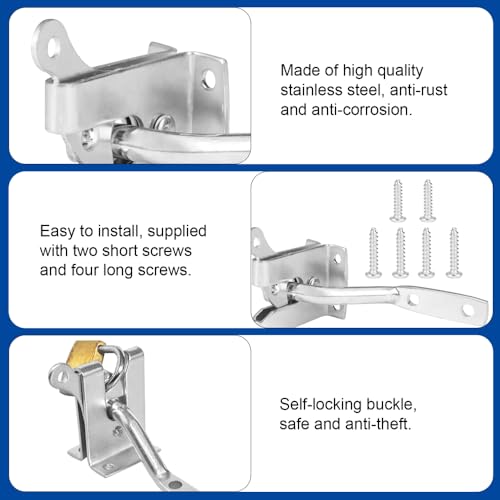 Made of high quality stainless steel, anti-rust and anti-corrosion.

Easy to install, supplied with two short screws and four long screws.

Self-locking buckle, safe and anti-theft.