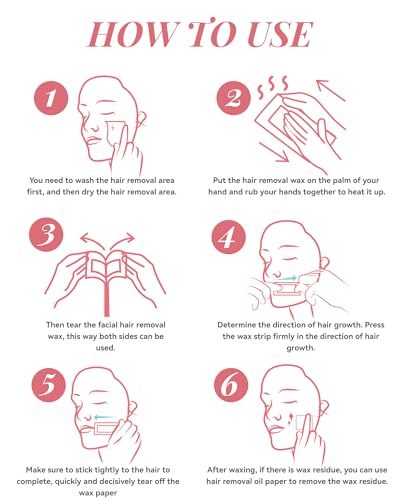 HOW TO USE

1

You need to wash the hair removal area first, and then dry the hair removal area.

2

Put the hair removal wax on the palm of your hand and rub your hands together to heat it up.

3

Then tear the facial hair removal wax, this way both sides can be used.

4

Determine the direction of hair growth. Press the wax strip firmly in the direction of hair growth.

5

Make sure to stick tightly to the hair to complete, quickly and decisively tear off the wax paper

6

After waxing, if there is wax residue, you can use hair removal oil paper to remove the wax residue.