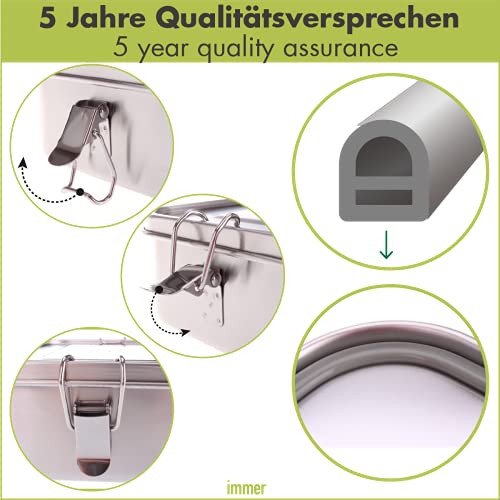 5 Jahre Qualitätsversprechen
5 year quality assurance

immer