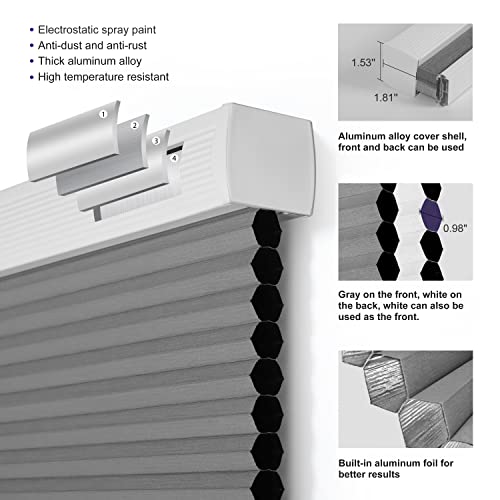 • Electrostatic spray paint
• Anti-dust and anti-rust
• Thick aluminum alloy
• High temperature resistant

1
2
3
4

1.53"
1.81"

Aluminum alloy cover shell, front and back can be used

0.98"

Gray on the front, white on the back, white can also be used as the front.

Built-in aluminum foil for better results