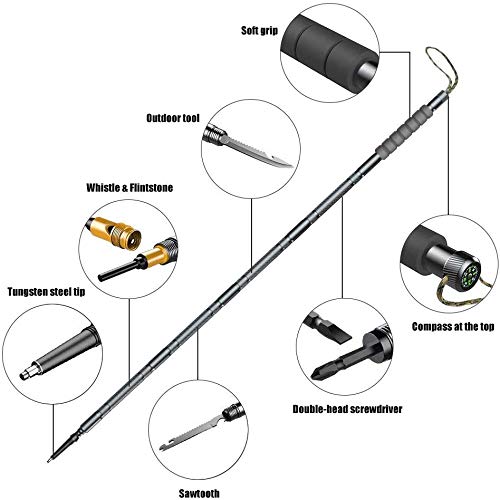 Soft grip

Outdoor tool

Whistle & Flintstone

Tungsten steel tip

Compass at the top

Double-head screwdriver

Sawtooth