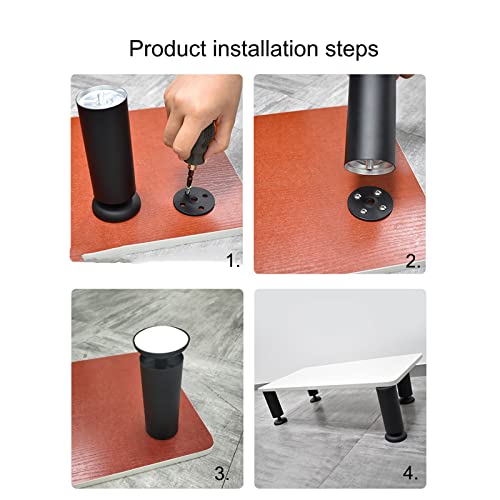 Product installation steps

1.

2.

3.

4.