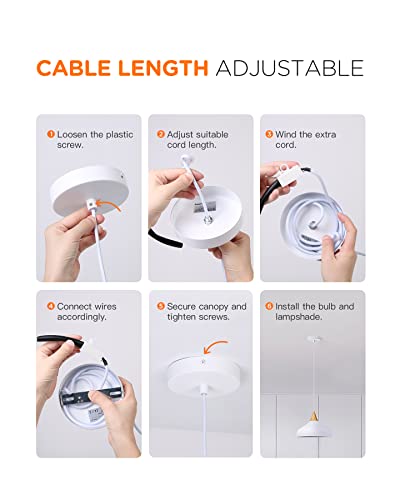 CABLE LENGTH ADJUSTABLE

1 Loosen the plastic screw.

2 Adjust suitable cord length.

3 Wind the extra cord.

4 Connect wires accordingly.

5 Secure canopy and tighten screws.

6 Install the bulb and lampshade.