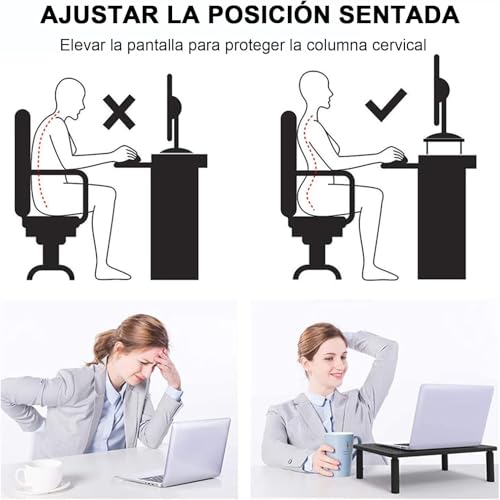 AJUSTAR LA POSICIÓN SENTADA

Elevar la pantalla para proteger la columna cervical