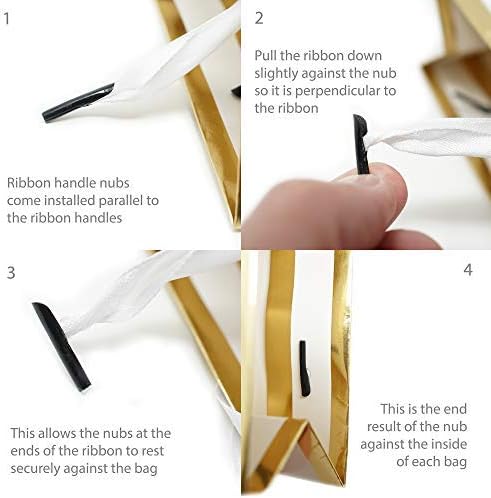 1

Ribbon handle nubs come installed parallel to the ribbon handles

2

Pull the ribbon down slightly against the nub so it is perpendicular to the ribbon

3

This allows the nubs at the ends of the ribbon to rest securely against the bag

4

This is the end result of the nub against the inside of each bag