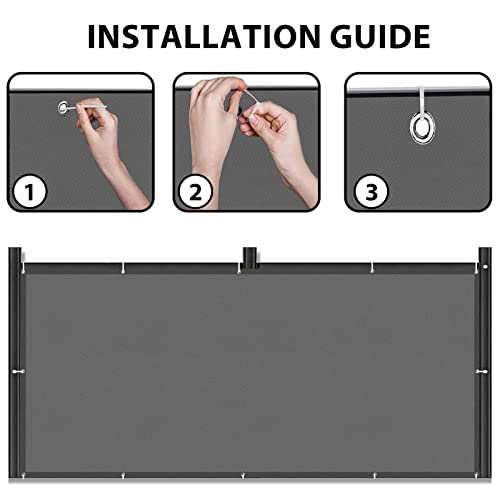 INSTALLATION GUIDE

1

2

3