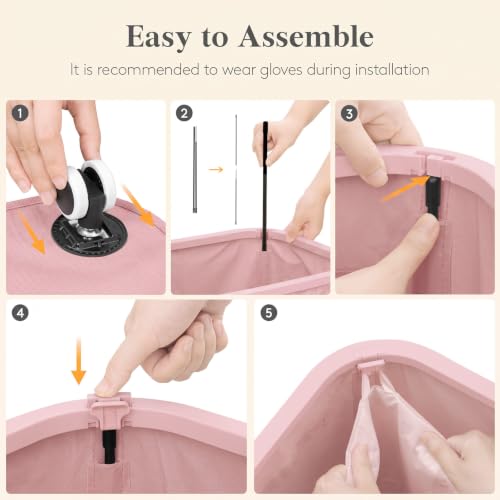 Easy to Assemble

It is recommended to wear gloves during installation

1

2

3

4

5