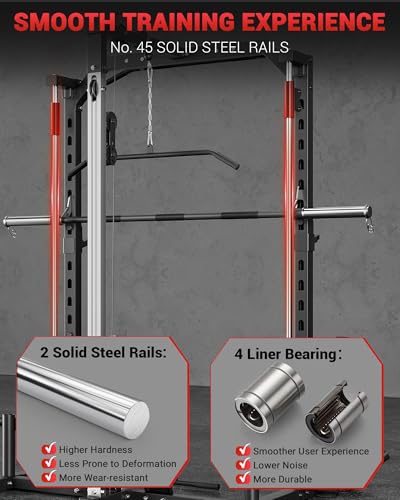 SMOOTH TRAINING EXPERIENCE

No. 45 SOLID STEEL RAILS

2 Solid Steel Rails:

Higher Hardness
Less Prone to Deformation
More Wear-resistant

4 Liner Bearing:

Smoother User Experience
Lower Noise
More Durable