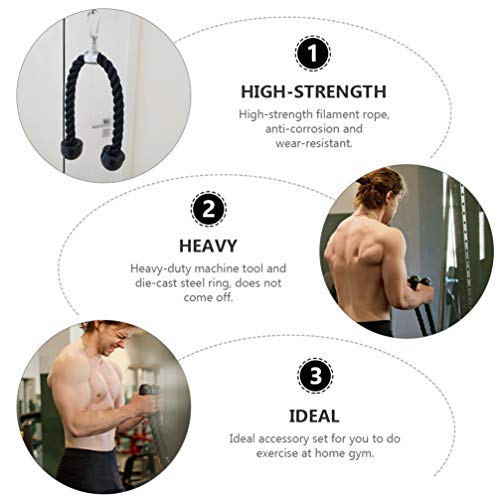 1

HIGH-STRENGTH

High-strength filament rope, anti-corrosion and wear-resistant.

2

HEAVY

Heavy-duty machine tool and die-cast steel ring, does not come off.

3

IDEAL

Ideal accessory set for you to do exercise at home gym.